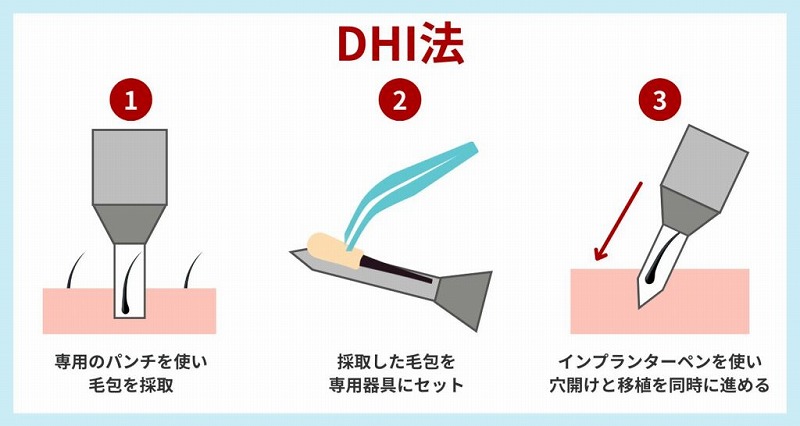 DHI法

1

専用のパンチを使い
毛包を採取

2

採取した毛包を
専用器具にセット

3

インプランターペンを使い
穴開けと移植を同時に進める