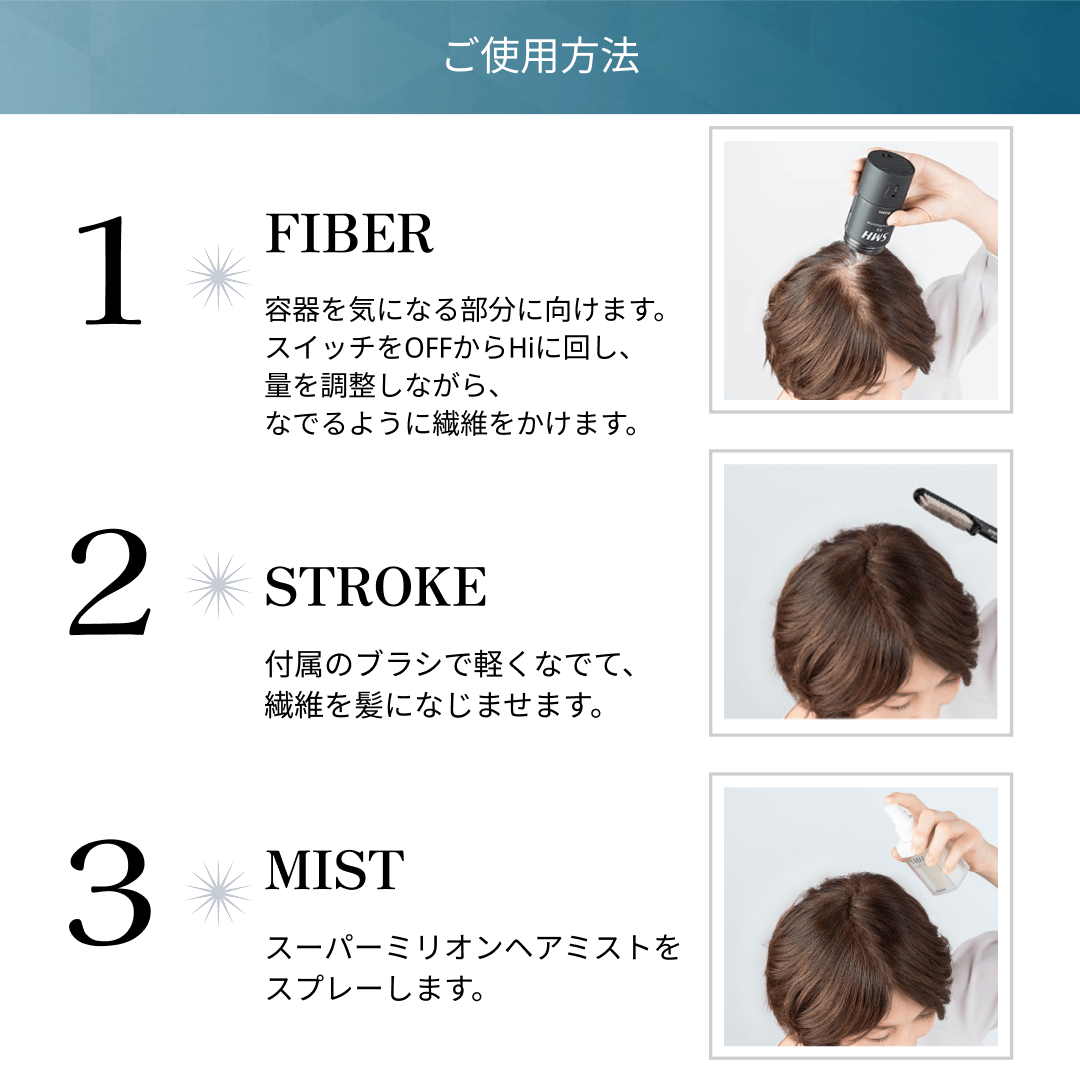 ご使用方法

1

FIBER

容器を気になる部分に向けます。
スイッチをOFFからHiに回し、
量を調整しながら、
なでるように繊維をかけます。

SMH

2

STROKE

付属のブラシで軽くなでて、
繊維を髪になじませます。

3

MIST

スーパーミリオンヘアミストを
スプレーします。